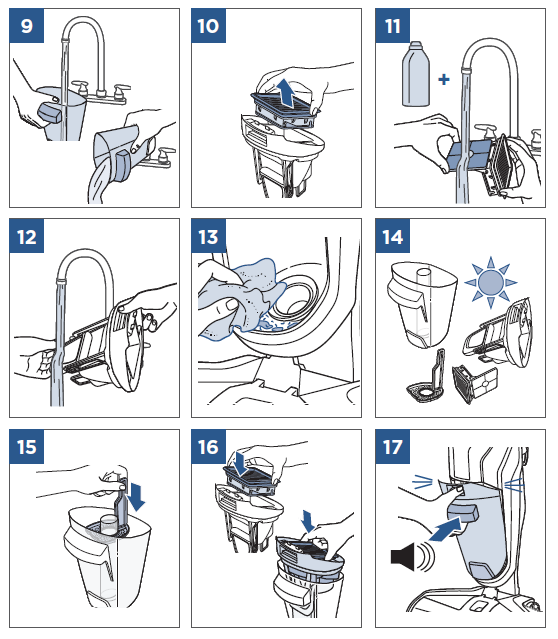 9

10

11

+

12

13

14

15

16

17